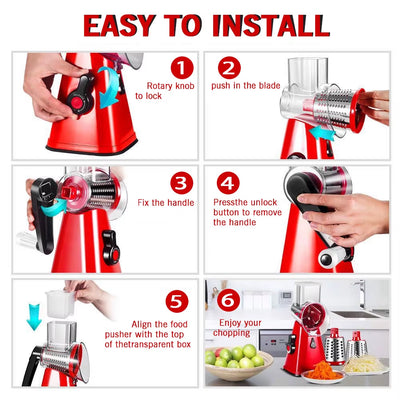 EASY TO INSTALL

1
Rotary knob to lock

2
push in the blade

3
Fix the handle

4
Pressthe unlock button to remove the handle

5
Align the food pusher with the top of thetransparent box

6
Enjoy your chopping